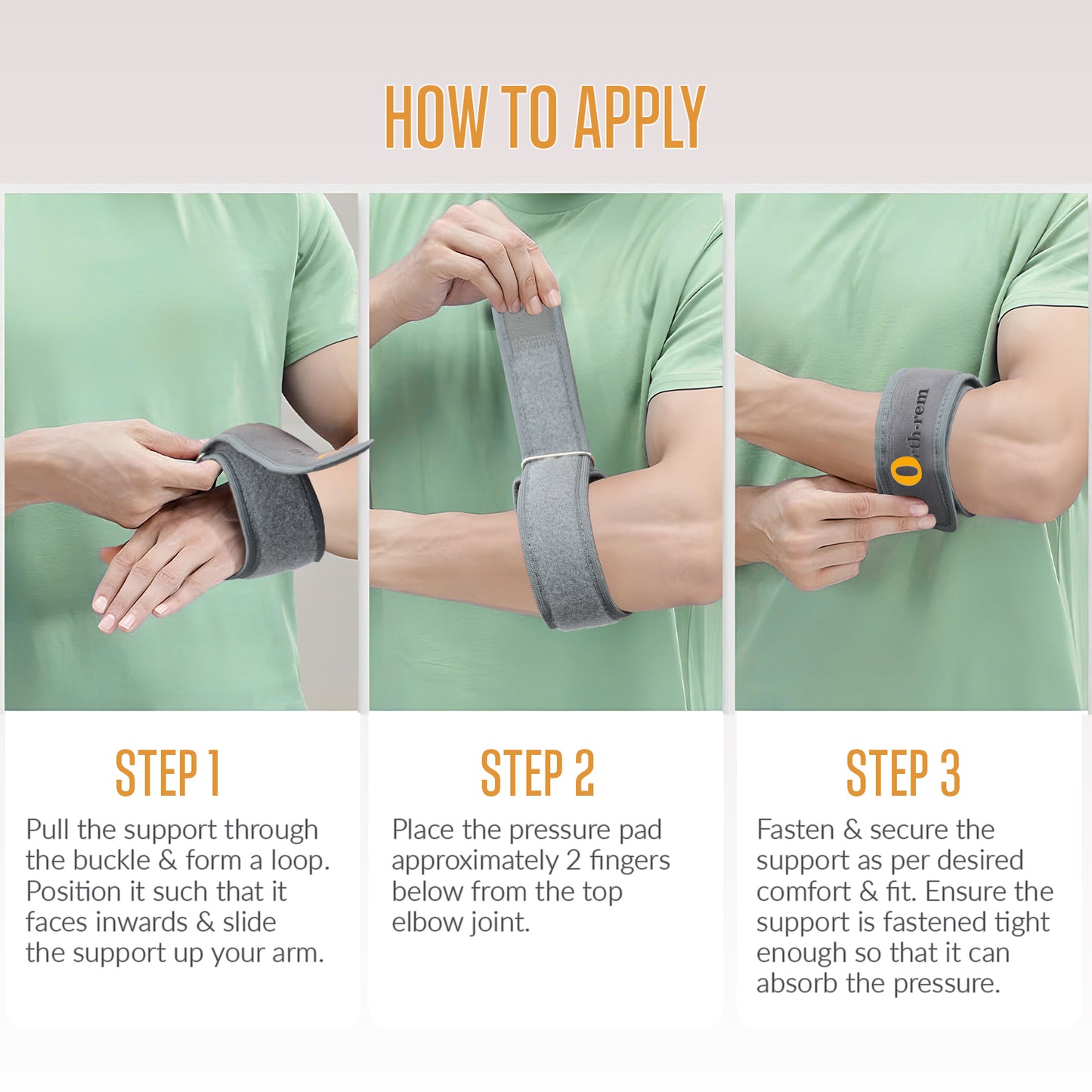 HOW TO APPLY

Orth-rem

STEP 1

Pull the support through the buckle & form a loop. Position it such that it faces inwards & slide the support up your arm.

STEP 2

Place the pressure pad approximately 2 fingers below from the top elbow joint.

STEP 3

Fasten & secure the support as per desired comfort & fit. Ensure the support is fastened tight enough so that it can absorb the pressure.